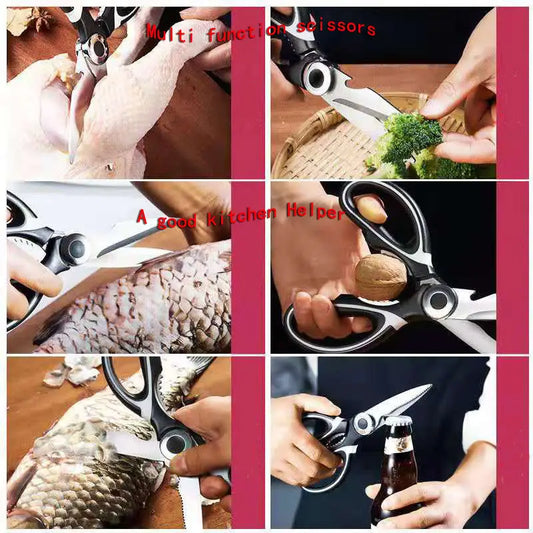 Multi function scissors

A good kitchen Helper