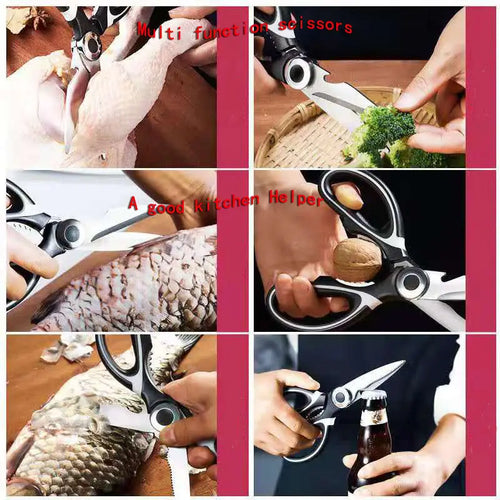 Multi function scissors

A good kitchen Helper