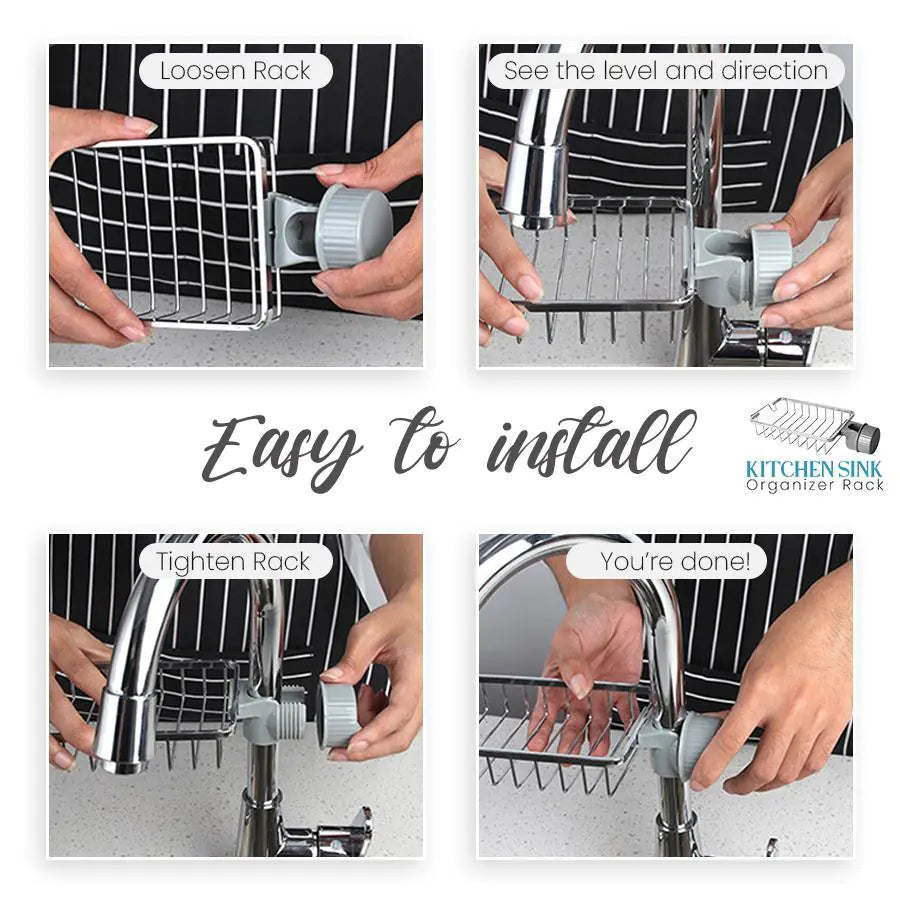 Loosen Rack

See the level and direction

Easy to install

KITCHEN SINK
Organizer Rack

Tighten Rack

You're done!