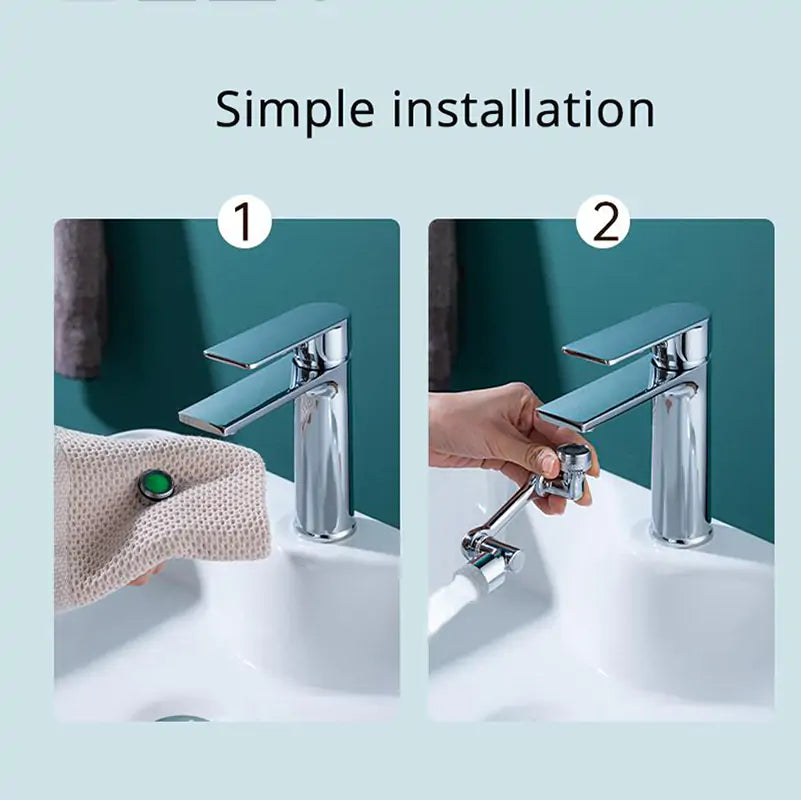 Simple installation

1

2