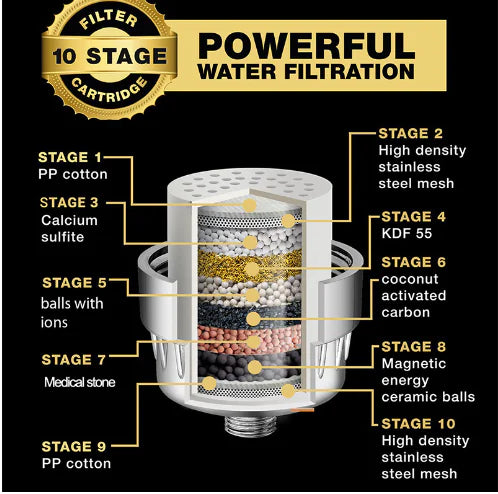 FILTER
10 STAGE
CARTRIDGE

POWERFUL
WATER FILTRATION

STAGE 1
PP cotton

STAGE 3
Calcium sulfite

STAGE 5
balls with ions

STAGE 7
Medical stone

STAGE 9
PP cotton

STAGE 2
High density stainless steel mesh

STAGE 4
KDF 55

STAGE 6
coconut activated carbon

STAGE 8
Magnetic energy ceramic balls

STAGE 10
High density stainless steel mesh